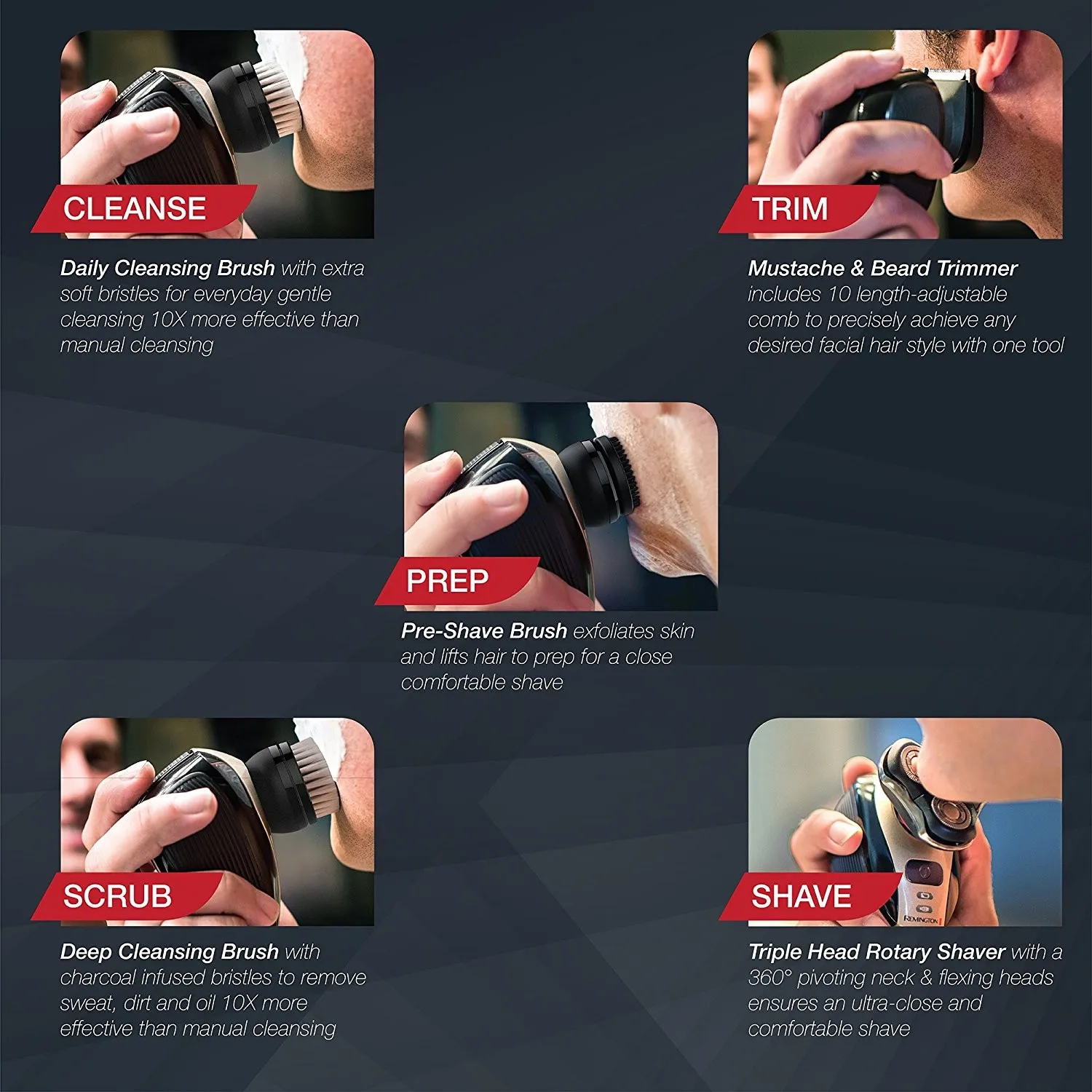 CLEANSE

Daily Cleansing Brush with extra soft bristles for everyday gentle cleansing 10X more effective than manual cleansing

TRIM

Mustache & Beard Trimmer includes 10 length-adjustable comb to precisely achieve any desired facial hair style with one tool

PREP

Pre-Shave Brush exfoliates skin and lifts hair to prep for a close comfortable shave

SCRUB

Deep Cleansing Brush with charcoal infused bristles to remove sweat, dirt and oil 10X more effective than manual cleansing

SHAVE

REMINGTON

Triple Head Rotary Shaver with a 360° pivoting neck & flexing heads ensures an ultra-close and comfortable shave